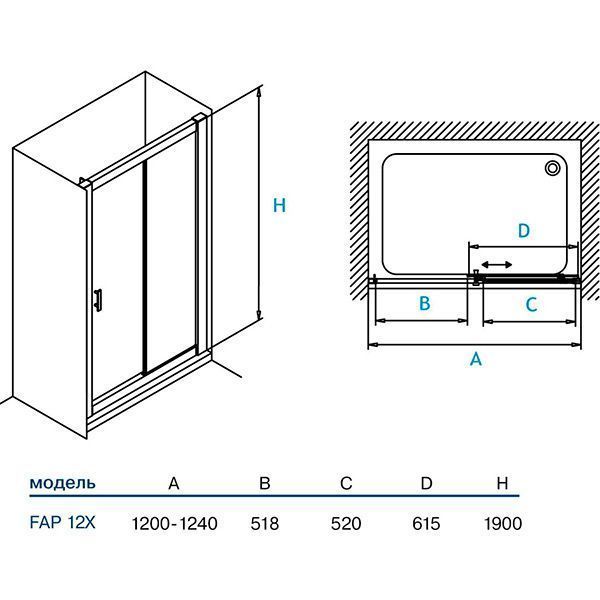 H

D

B

C

A

| модель | A | B | C | D | H |
|---|---|---|---|---|---|
| FAP 12X | 1200-1240 | 518 | 520 | 615 | 1900 |