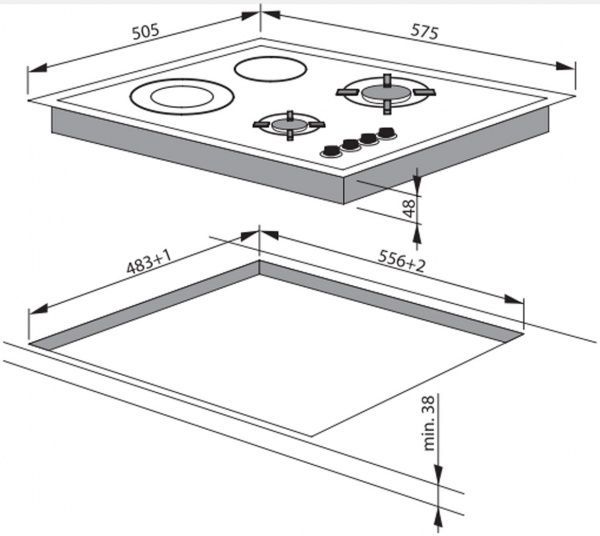 505
575
48
483+1
556+2
min. 38