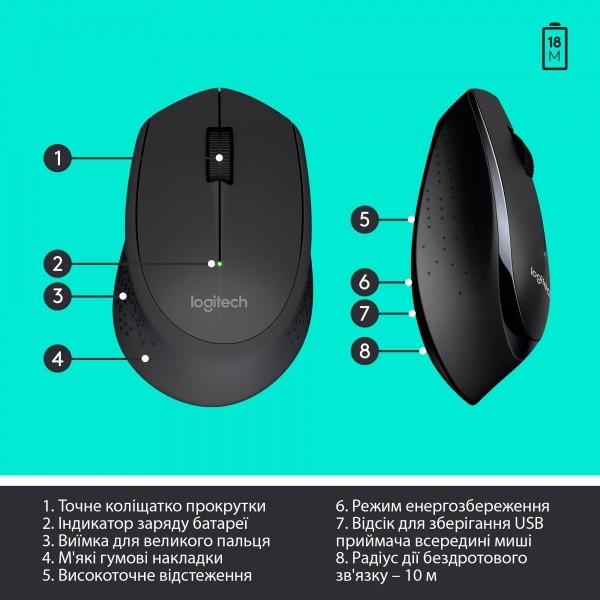 18
M

1

2

3

4

logitech

5

6

7

8

logitech

1. Точне коліщатко прокрутки
2. Індикатор заряду батареї
3. Виїмка для великого пальця
4. М'які гумові накладки
5. Високоточне відстеження

6. Режим енергозбереження
7. Відсік для зберігання USB приймача всередині миші
8. Радіус дії бездротового зв'язку – 10 м