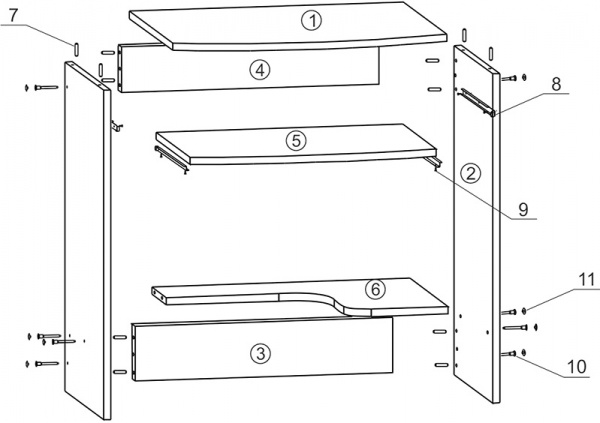 7
1
4
8
5
2
9
6
11
3
10