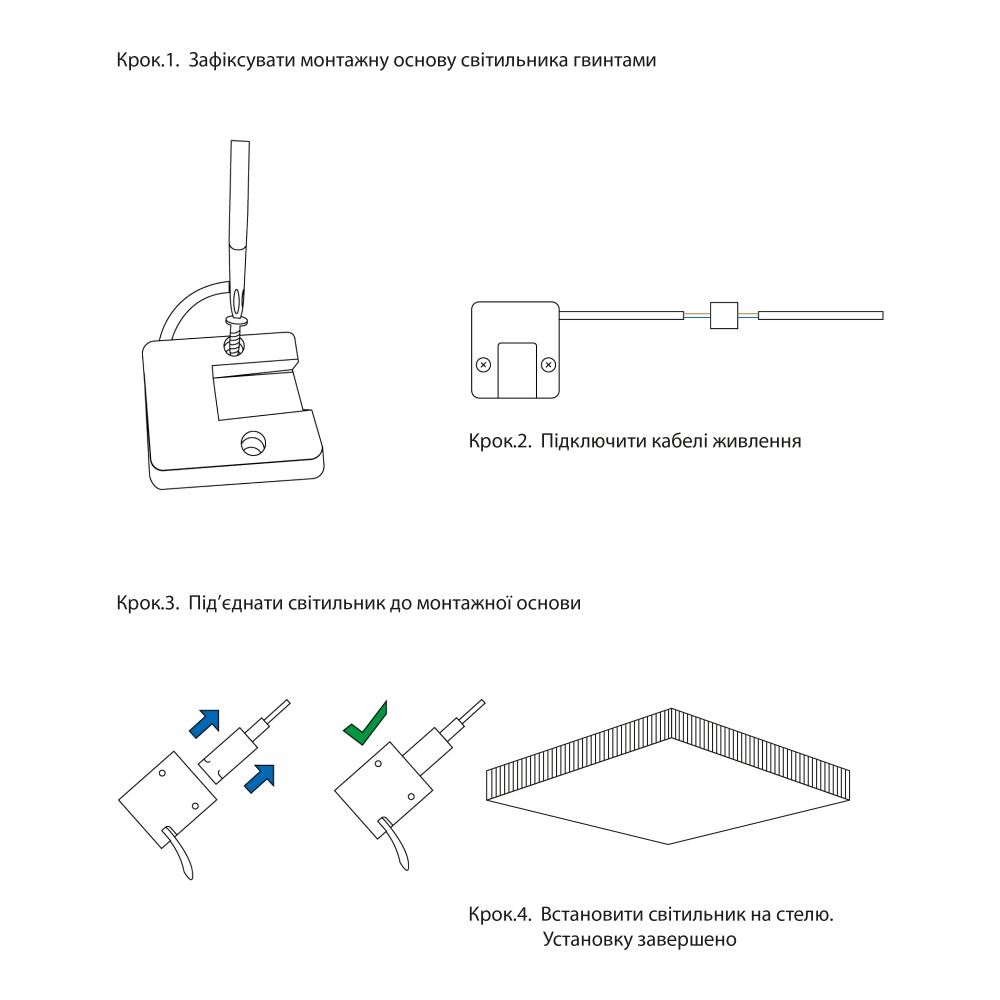 Крок.1. Зафіксувати монтажну основу світильника гвинтами

Крок.2. Підключити кабелі живлення

Крок.3. Під'єднати світильник до монтажної основи

Крок.4. Встановити світильник на стелю.
Установку завершено