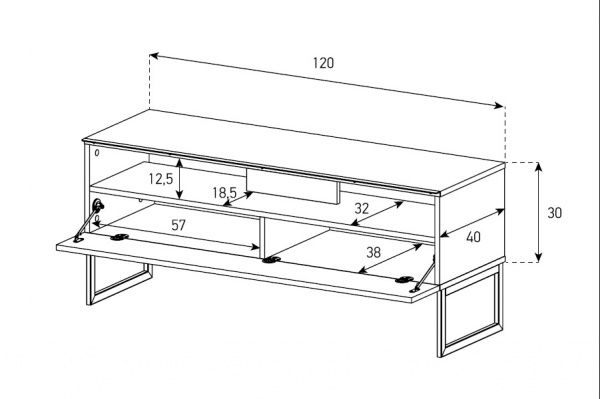 120

12,5

18,5

32

30

57

40

38