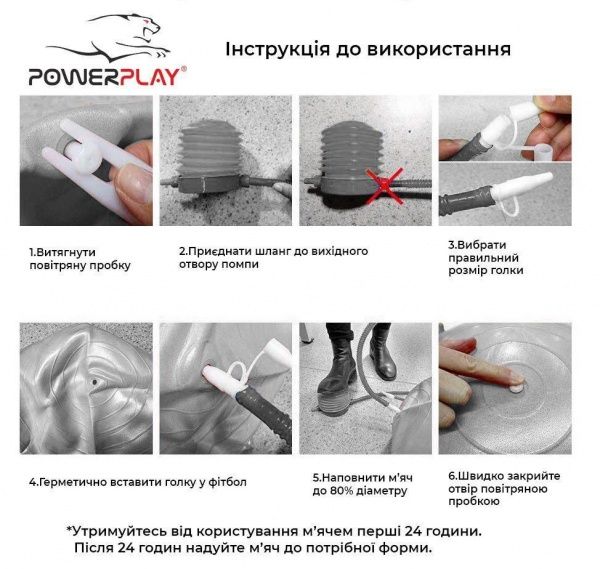 POWERPLAY®

Інструкція до використання

1.Витягнути повітряну пробку

2.Приєднати шланг до вихідного отвору помпи

3.Вибрати правильний розмір голки

4.Герметично вставити голку у фітбол

5.Наповнити м'яч до 80% діаметру

6.Швидко закрийте отвір повітряною пробкою

*Утримуйтесь від користування м'ячем перші 24 години. Після 24 годин надуйте м'яч до потрібної форми.