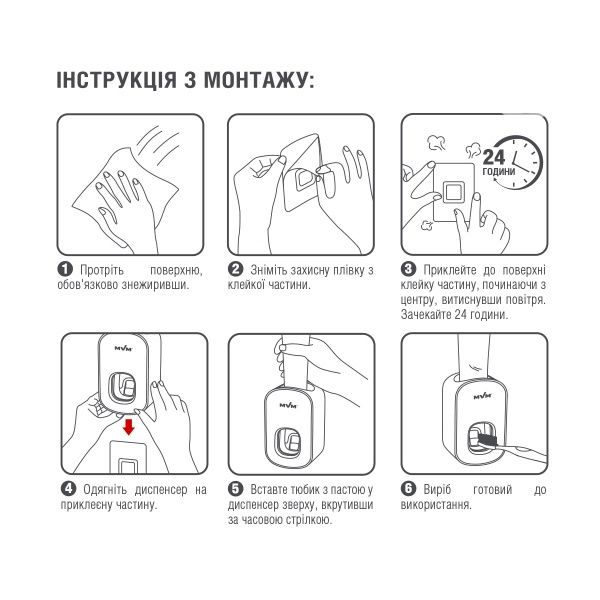 ІНСТРУКЦІЯ З МОНТАЖУ:

24
ГОДИНИ

1 Протріть поверхню, обов'язково знежиривши.

2 Зніміть захисну плівку з клейкої частини.

3 Приклейте до поверхні клейку частину, починаючи з центру, витиснувши повітря. Зачекайте 24 години.

MVM

MVM

MVM

4 Одягніть диспенсер на приклеєну частину.

5 Вставте тюбик з пастою у диспенсер зверху, вкрутивши за часовою стрілкою.

6 Виріб готовий до використання.