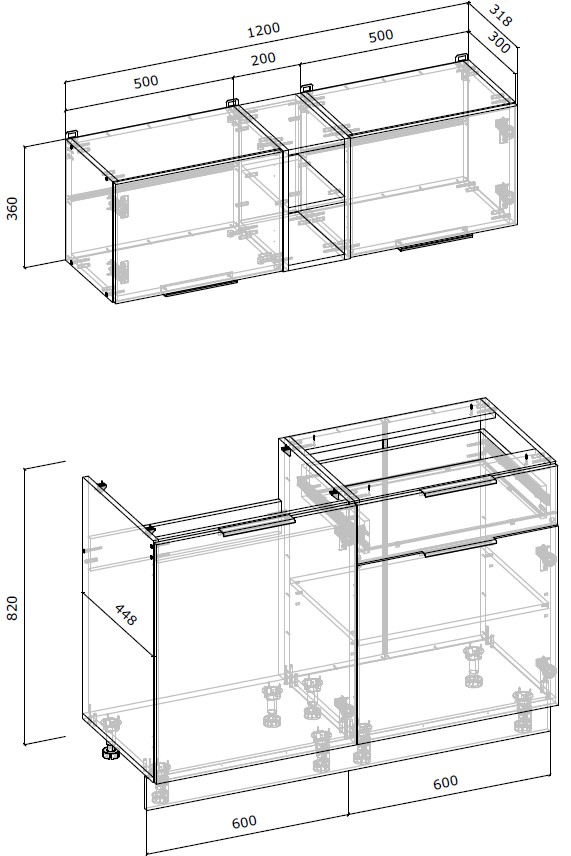 1200
318
300
500
200
500
360
820
448
600
600