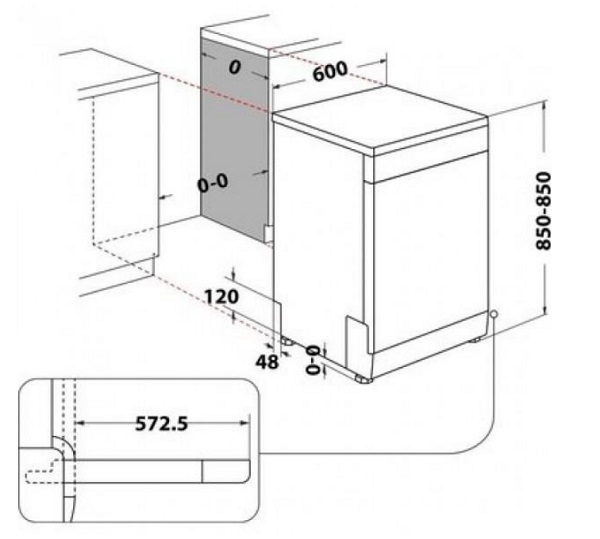 0
600
0-0
850-850
120
48
0-0
572.5