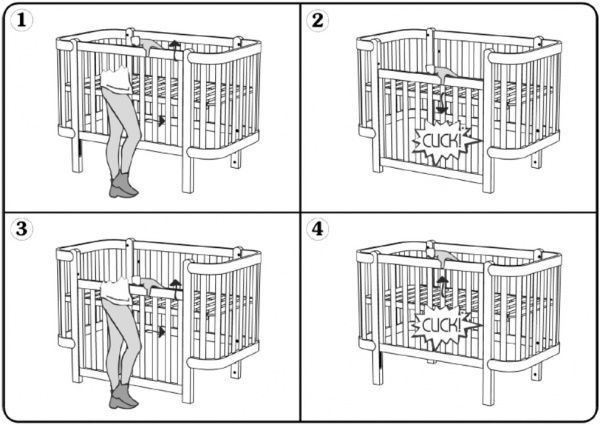 1

2

CLICK!

3

4

CLICK!