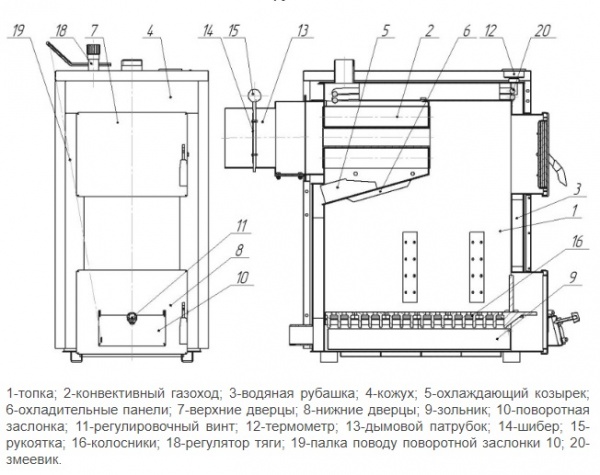 19 18 7 4

14 15 13 5 2 6 12 20

11
8
10

3
1
16
9

1-топка; 2-конвективный газоход; 3-водяная рубашка; 4-кожух; 5-охлаждающий козырек; 6-охладительные панели; 7-верхние дверцы; 8-нижние дверцы; 9-зольник; 10-поворотная заслонка; 11-регулировочный винт; 12-термометр; 13-дымовой патрубок; 14-шибер; 15-рукоятка; 16-колосники; 18-регулятор тяги; 19-палка поводу поворотной заслонки 10; 20-змеевик.