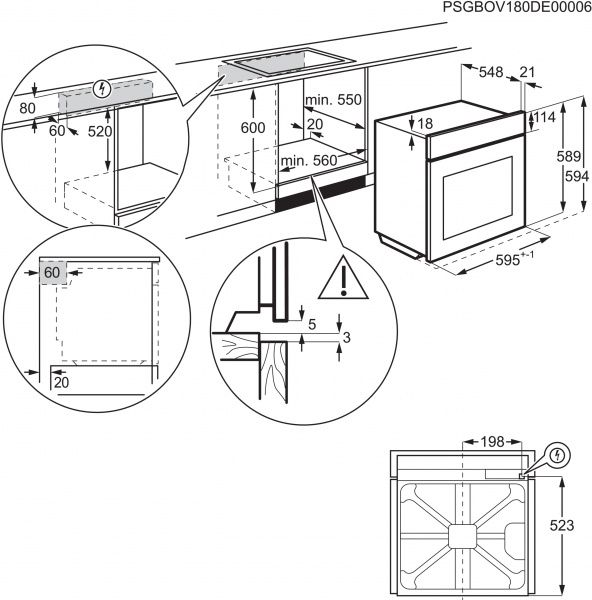 PSGBOV180DE00006

80
60
520

600
min. 550
20
min. 560

548
21
18
114
589
594
$595^{+-1}$

60

20

5
3

198
523