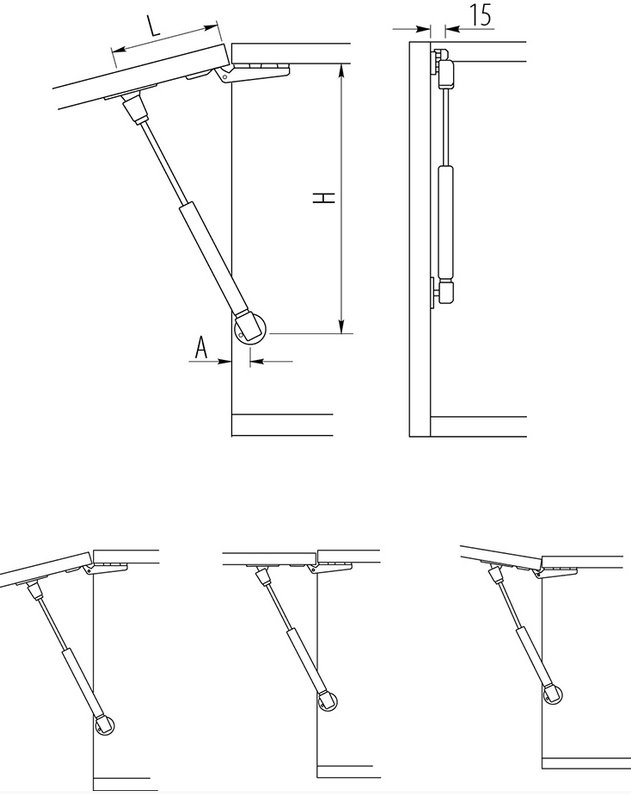 L

15

H

A