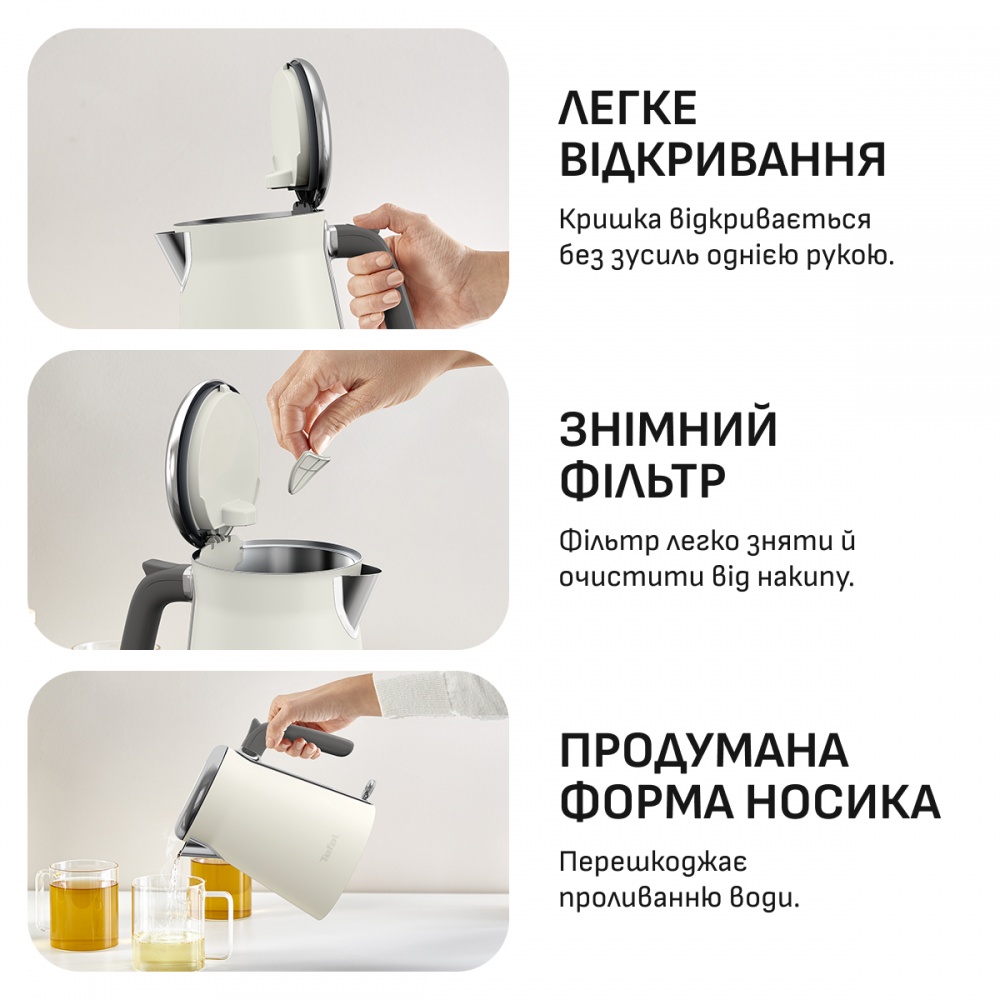 ЛЕГКЕ ВІДКРИВАННЯ

Кришка відкривається без зусиль однією рукою.

ЗНІМНИЙ ФІЛЬТР

Фільтр легко зняти й очистити від накипу.

ПРОДУМАНА ФОРМА НОСИКА

Перешкоджає проливанню води.

Tefal