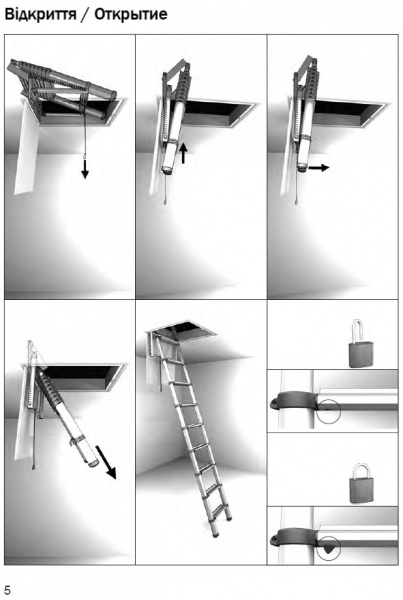 Відкриття / Открытие

5