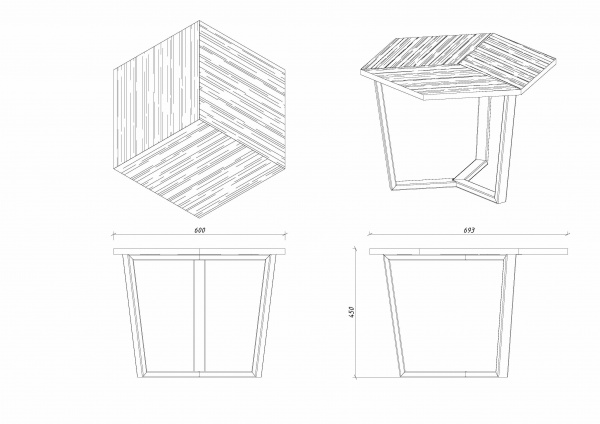 600

693

450