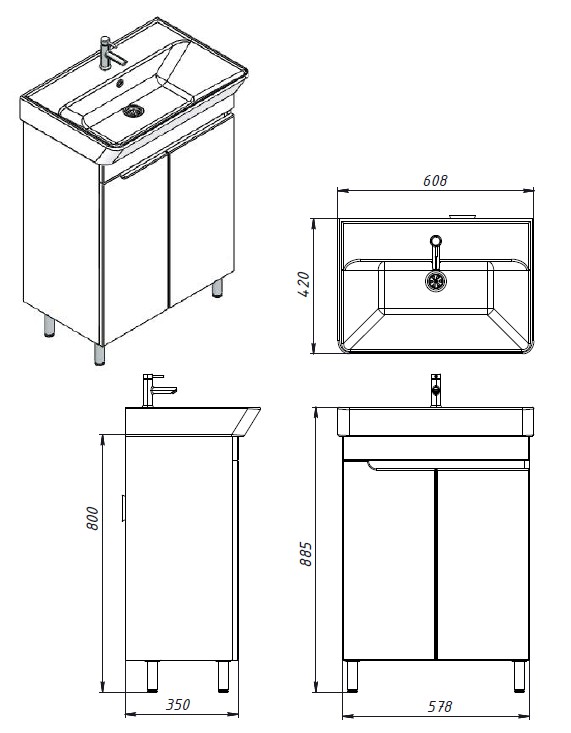 608

420

800

885

350

578