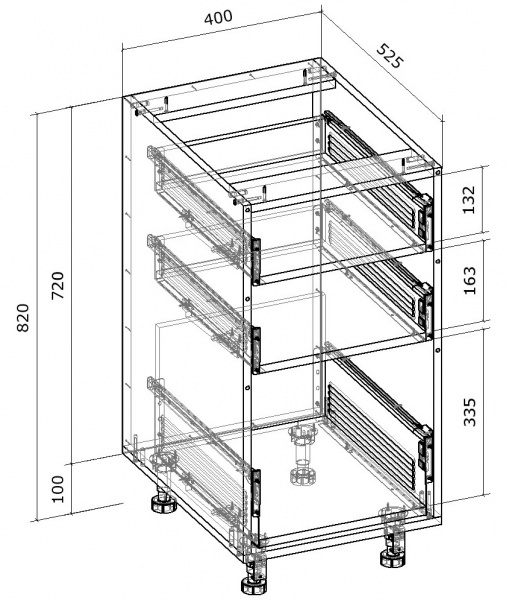 400
525
820
720
100
132
163
335