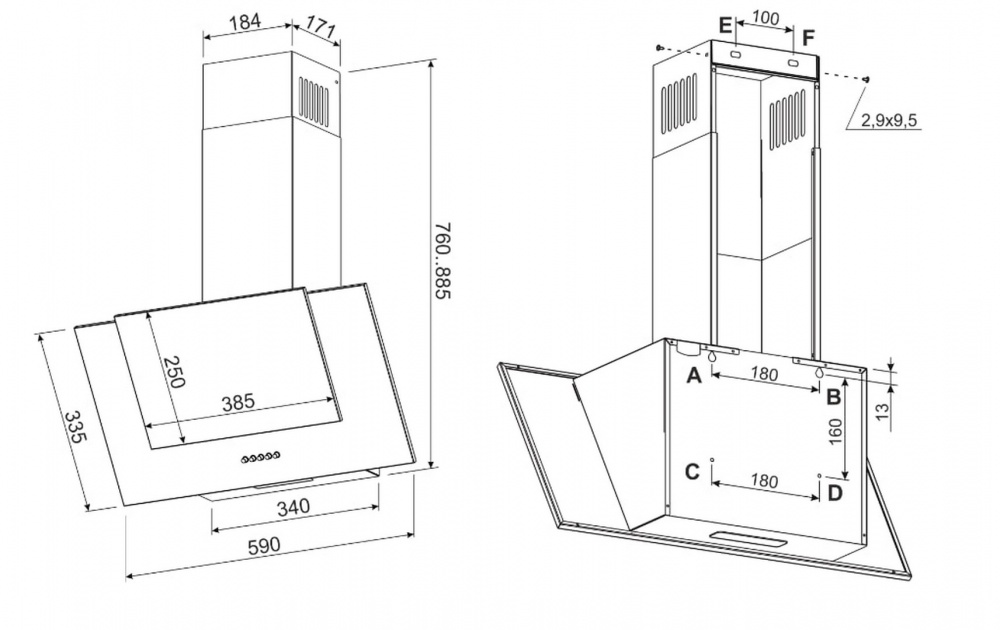 184
171
760...885
250
385
335
340
590
E
100
F
2,9x9,5
A
180
B
13
160
C
180
D