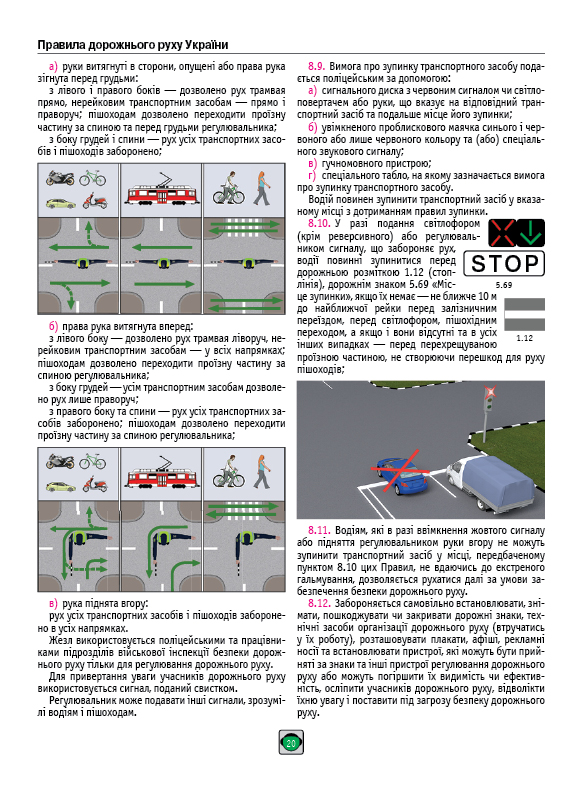 Правила дорожнього руху України

а) руки витягнуті в сторони, опущені або права рука зігнута перед грудьми:

з лівого і правого боків — дозволено рух трамвая прямо, нерейковим транспортним засобам — прямо і праворуч; пішоходам дозволено переходити проїзну частину за спиною та перед грудьми регулювальника;

з боку грудей і спини — рух усіх транспортних засобів і пішоходів заборонено;

б) права рука витягнута вперед:

з лівого боку — дозволено рух трамвая ліворуч, нерейковим транспортним засобам — у всіх напрямках; пішоходам дозволено переходити проїзну частину за спиною регулювальника;

з боку грудей — усім транспортним засобам дозволено рух лише праворуч;

з правого боку та спини — рух усіх транспортних засобів заборонено; пішоходам дозволено переходити проїзну частину за спиною регулювальника;

в) рука піднята вгору:

рух усіх транспортних засобів і пішоходів заборонено в усіх напрямках.

Жезл використовується поліцейськими та працівниками підрозділів військової інспекції безпеки дорожнього руху тільки для регулювання дорожнього руху.

Для привертання уваги учасників дорожнього руху використовується сигнал, поданий свистком.

Регулювальник може подавати інші сигнали, зрозумілі водіям і пішоходам.

8.9. Вимога про зупинку транспортного засобу подається поліцейським за допомогою:

а) сигнального диска з червоним сигналом чи світлоповертачем або руки, що вказує на відповідний транспортний засіб та подальше місце його зупинки;

б) увімкненого проблискового маячка синього і червоного або лише червоного кольору та (або) спеціального звукового сигналу;

в) гучномовного пристрою;

г) спеціального табло, на якому зазначається вимога про зупинку транспортного засобу.

Водій повинен зупинити транспортний засіб у вказаному місці з дотриманням правил зупинки.

8.10. У разі подання світлофором (крім реверсивного) або регулювальником сигналу, що забороняє рух, водії повинні зупинитися перед дорожньою розміткою 1.12 (стоп-лінія), дорожнім знаком 5.69 «Місце зупинки», якщо їх немає — не ближче 10 м до найближчої рейки перед залізничним переїздом, перед світлофором, пішохідним переходом, а якщо і вони відсутні та в усіх інших випадках — перед перехрещуваною проїзною частиною, не створюючи перешкод для руху пішоходів;

STOP

5.69

1.12

8.11. Водіям, які в разі ввімкнення жовтого сигналу або підняття регулювальником руки вгору не можуть зупинити транспортний засіб у місці, передбаченому пунктом 8.10 цих Правил, не вдаючись до екстреного гальмування, дозволяється рухатися далі за умови забезпечення безпеки дорожнього руху.

8.12. Забороняється самовільно встановлювати, знімати, пошкоджувати чи закривати дорожні знаки, технічні засоби організації дорожнього руху (втручатись у їх роботу), розташовувати плакати, афіші, рекламні носії та встановлювати пристрої, які можуть бути прийняті за знаки та інші пристрої регулювання дорожнього руху або можуть погіршити їх видимість чи ефективність, осліпити учасників дорожнього руху, відволікти їхню увагу і поставити під загрозу безпеку дорожнього руху.

20