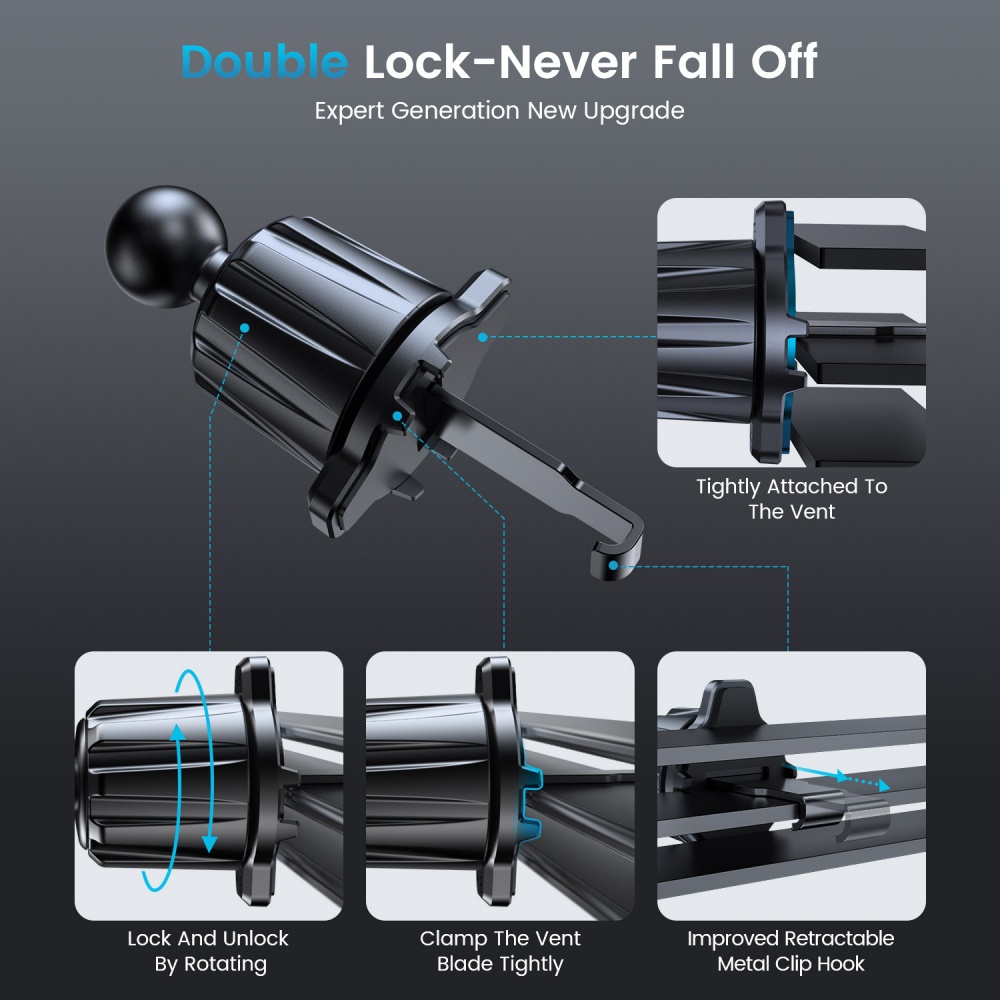 Double Lock-Never Fall Off
Expert Generation New Upgrade

Tightly Attached To The Vent

Lock And Unlock By Rotating

Clamp The Vent Blade Tightly

Improved Retractable Metal Clip Hook