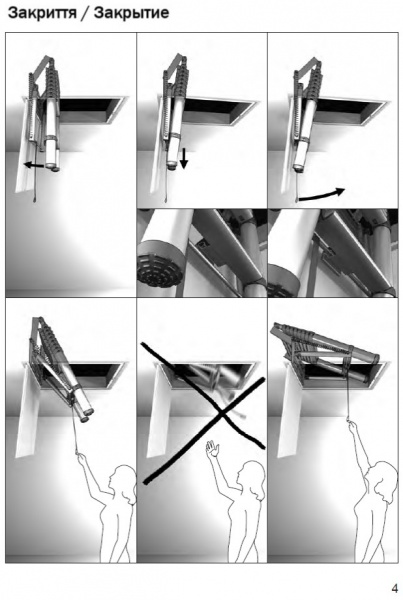 Закриття / Закрытие

4