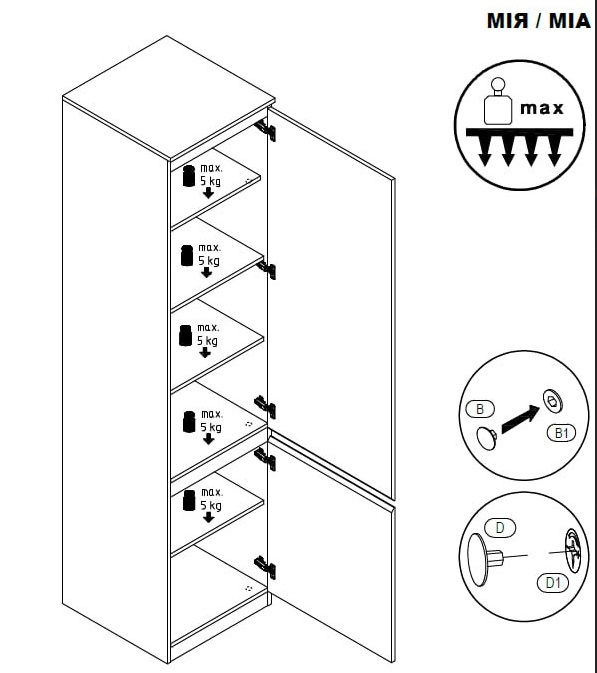 МІЯ / MIA

max

max.
5 kg

max.
5 kg

max.
5 kg

max.
5 kg

max.
5 kg

B

B1

D

D1