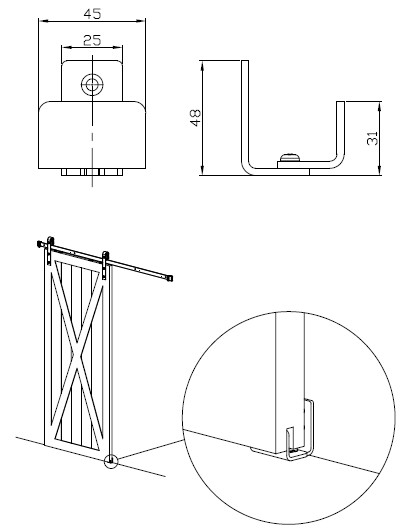 45
25
48
31