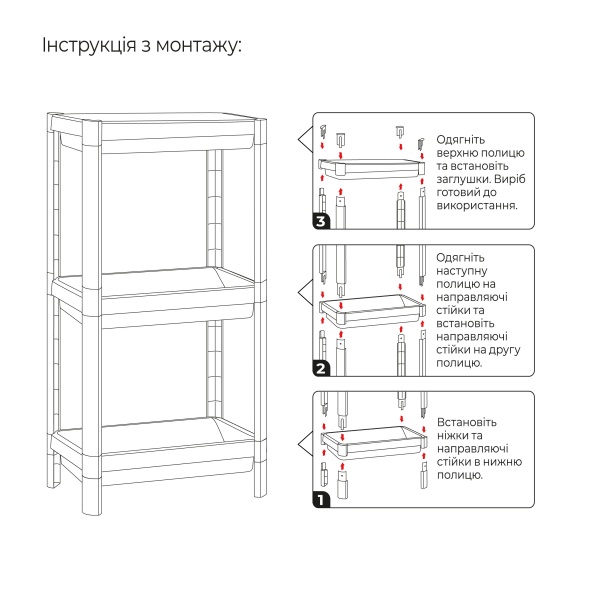 Інструкція з монтажу:

Одягніть верхню полицю та встановіть заглушки. Виріб готовий до використання.

3

Одягніть наступну полицю на направляючі стійки та встановіть направляючі стійки на другу полицю.

2

Встановіть ніжки та направляючі стійки в нижню полицю.

1