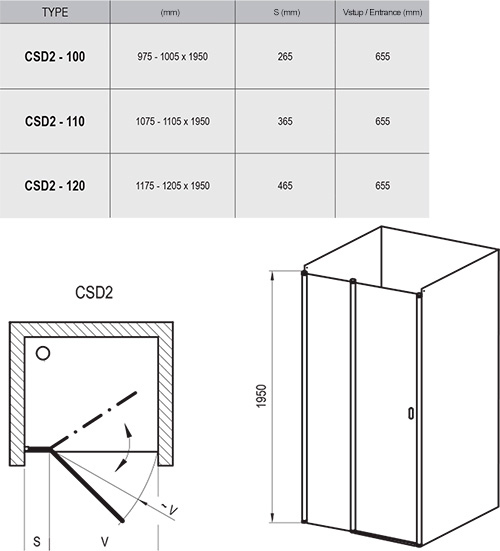 | TYPE | (mm) | S (mm) | Vstup / Entrance (mm) |
|---|---|---|---|
| CSD2 - 100 | 975 - 1005 x 1950 | 265 | 655 |
| CSD2 - 110 | 1075 - 1105 x 1950 | 365 | 655 |
| CSD2 - 120 | 1175 - 1205 x 1950 | 465 | 655 |

CSD2

~V

S

V

1950