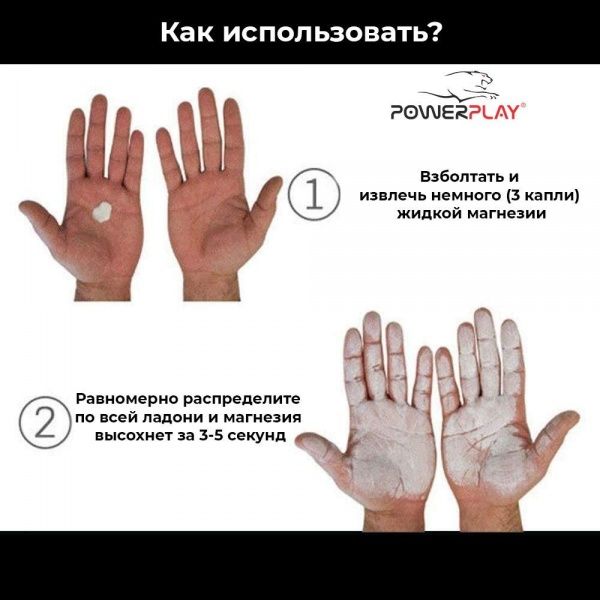 Как использовать?

POWERPLAY®

1

Взболтать и извлечь немного (3 капли) жидкой магнезии

2

Равномерно распределите по всей ладони и магнезия высохнет за 3-5 секунд