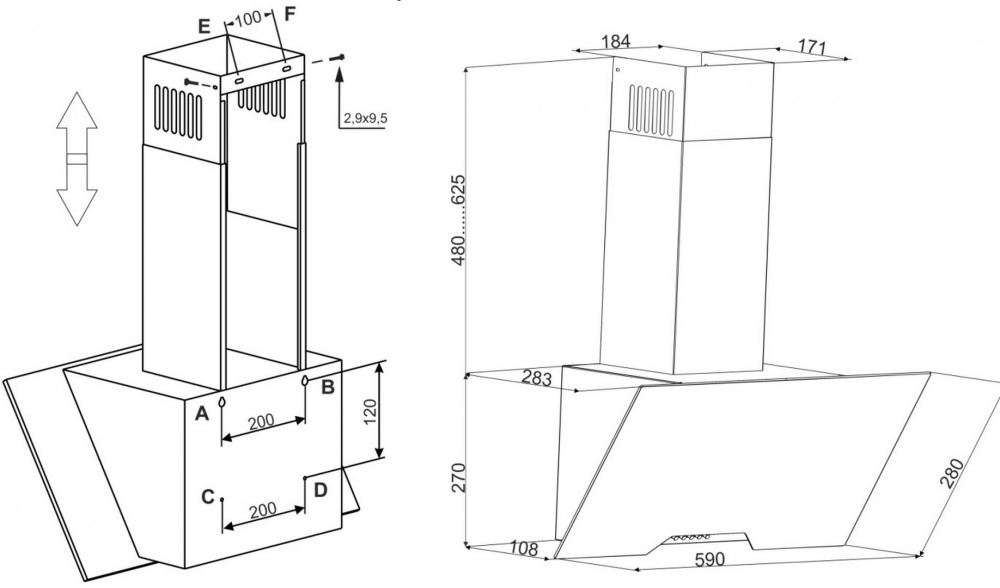 E
100
F
2,9x9,5
A
B
200
120
C
D
200
184
171
480.....625
283
270
280
108
590