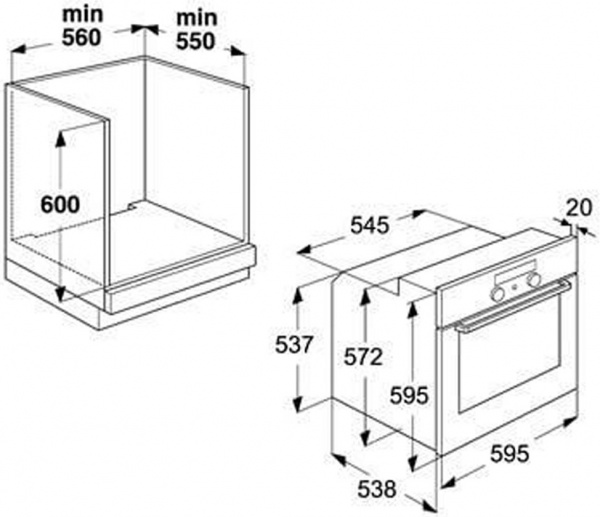 min
560

min
550

600

545

20

537

572

595

595

538