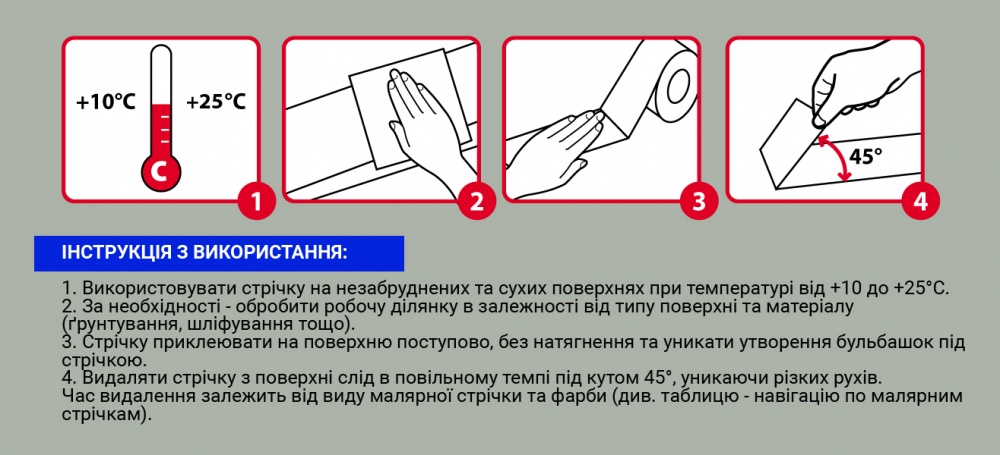 +10°C
+25°C
C
1
2
3
45°
4

ІНСТРУКЦІЯ З ВИКОРИСТАННЯ:

1. Використовувати стрічку на незабруднених та сухих поверхнях при температурі від +10 до +25°С.
2. За необхідності - обробити робочу ділянку в залежності від типу поверхні та матеріалу (ґрунтування, шліфування тощо).
3. Стрічку приклеювати на поверхню поступово, без натягнення та уникати утворення бульбашок під стрічкою.
4. Видаляти стрічку з поверхні слід в повільному темпі під кутом 45°, уникаючи різких рухів.
Час видалення залежить від виду малярної стрічки та фарби (див. таблицю - навігацію по малярним стрічкам).