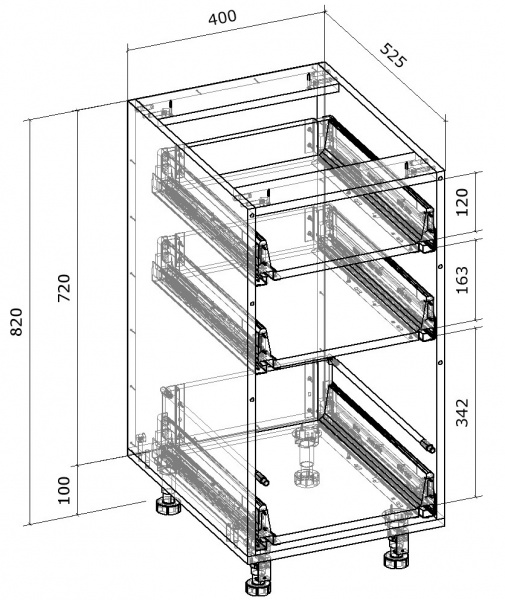 400
525
820
720
100
120
163
342