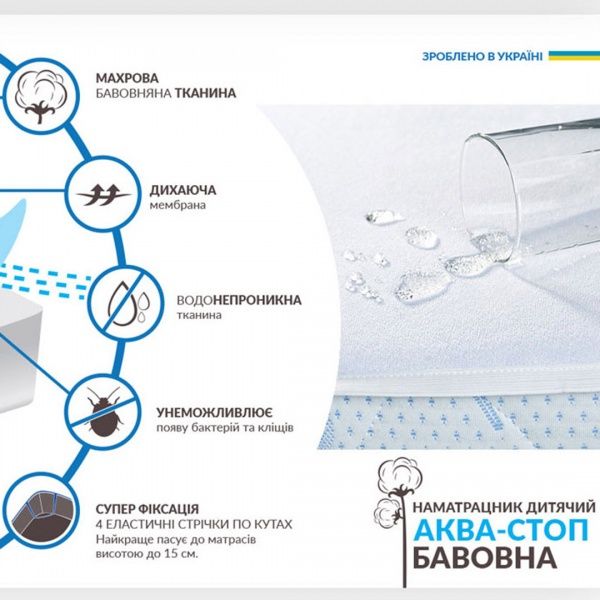 ЗРОБЛЕНО В УКРАЇНІ

МАХРОВА
БАВОВНЯНА ТКАНИНА

ДИХАЮЧА
мембрана

ВОДОНЕПРОНИКНА
тканина

УНЕМОЖЛИВЛЮЄ
появу бактерій та кліщів

СУПЕР ФІКСАЦІЯ
4 ЕЛАСТИЧНІ СТРІЧКИ ПО КУТАХ
Найкраще пасує до матрасів висотою до 15 см.

НАМАТРАЦНИК ДИТЯЧИЙ
АКВА-СТОП
БАВОВНА