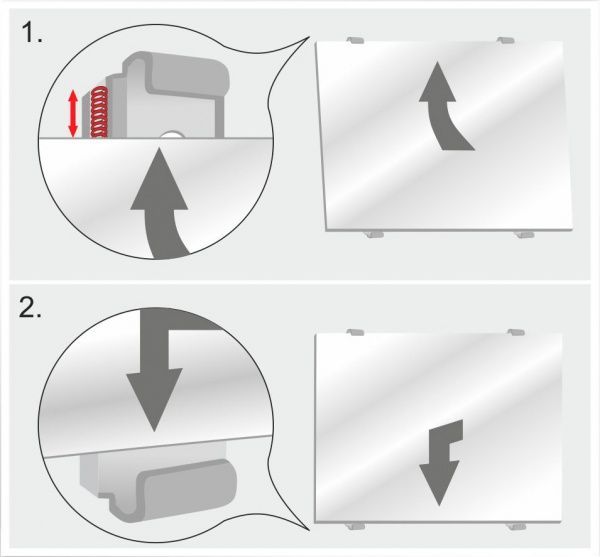 1.

2.