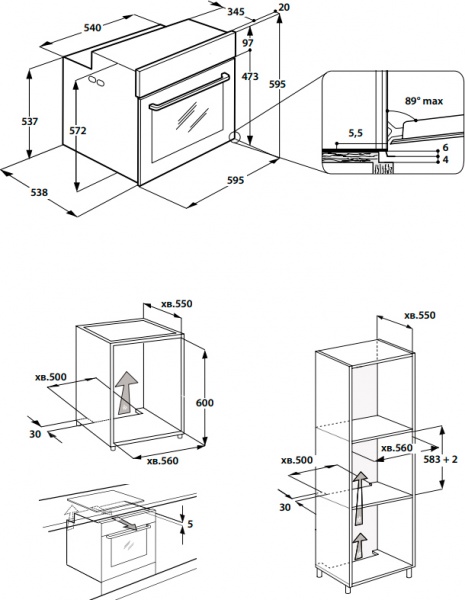 540
345
20
97
473
595
537
572
538
595
89° max
5,5
6
4

хв.550
хв.500
600
30
хв.560
5

хв.550
хв.560
583 + 2
хв.500
30