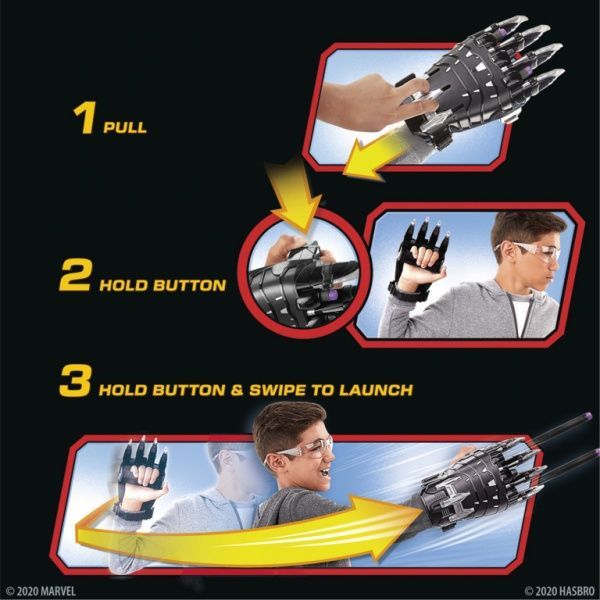 1 PULL

2 HOLD BUTTON

3 HOLD BUTTON & SWIPE TO LAUNCH

© 2020 MARVEL

© 2020 HASBRO