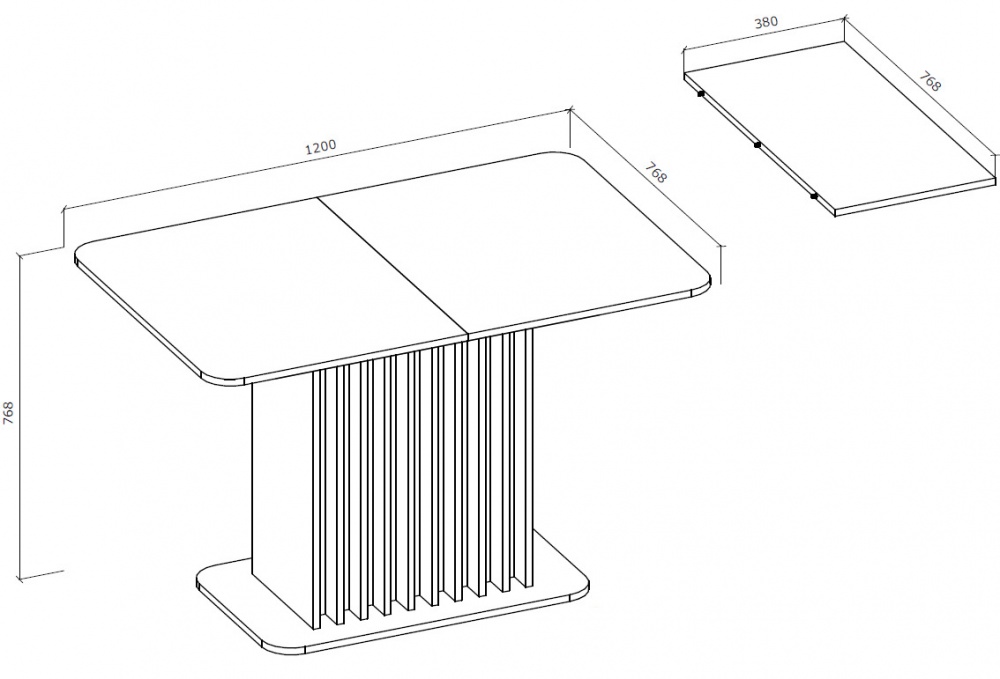 1200
768
768
380
768