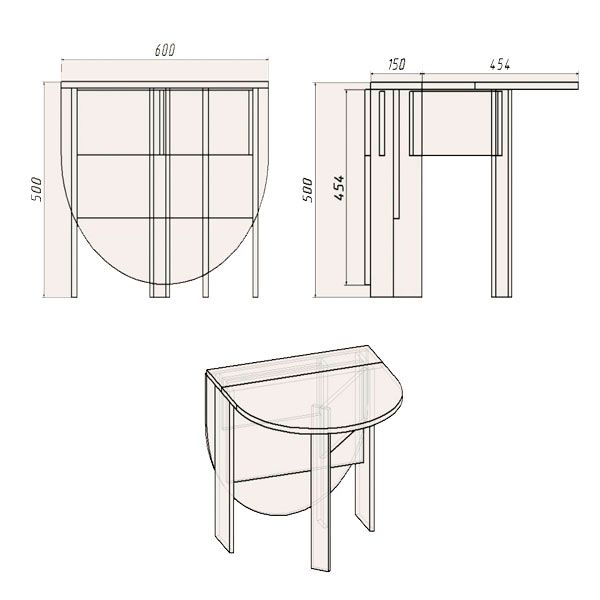 600

500

150

454

500

454