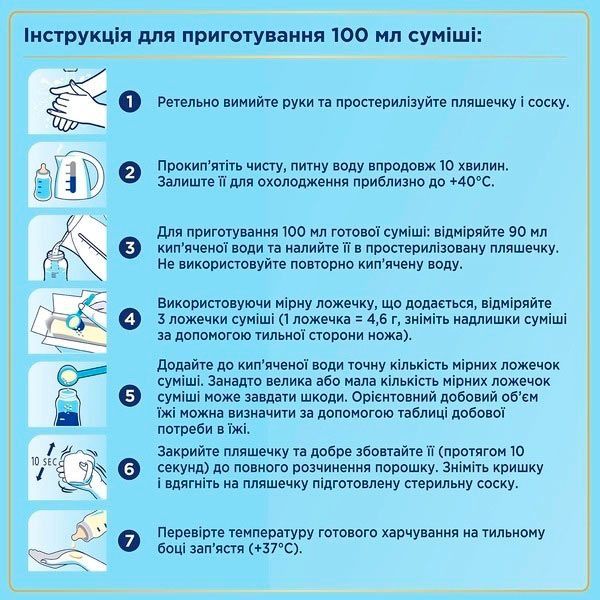 Інструкція для приготування 100 мл суміші:

1 Ретельно вимийте руки та простерилізуйте пляшечку і соску.

2 Прокип'ятіть чисту, питну воду впродовж 10 хвилин. Залиште її для охолодження приблизно до +40°C.

3 Для приготування 100 мл готової суміші: відміряйте 90 мл кип'яченої води та налийте її в простерилізовану пляшечку. Не використовуйте повторно кип'ячену воду.

4 Використовуючи мірну ложечку, що додається, відміряйте 3 ложечки суміші (1 ложечка = 4,6 г, зніміть надлишки суміші за допомогою тильної сторони ножа).

5 Додайте до кип'яченої води точну кількість мірних ложечок суміші. Занадто велика або мала кількість мірних ложечок суміші може завдати шкоди. Орієнтовний добовий об'єм їжі можна визначити за допомогою таблиці добової потреби в їжі.

10 SEC

6 Закрийте пляшечку та добре збовтайте її (протягом 10 секунд) до повного розчинення порошку. Зніміть кришку і вдягніть на пляшечку підготовлену стерильну соску.

7 Перевірте температуру готового харчування на тильному боці зап'ястя (+37°C).