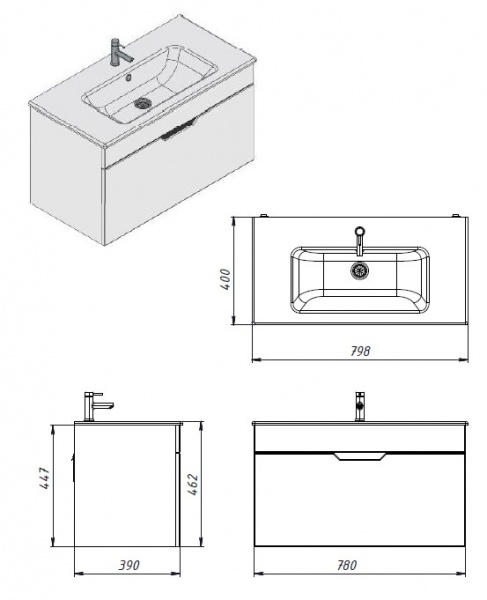 400
798
447
462
390
780