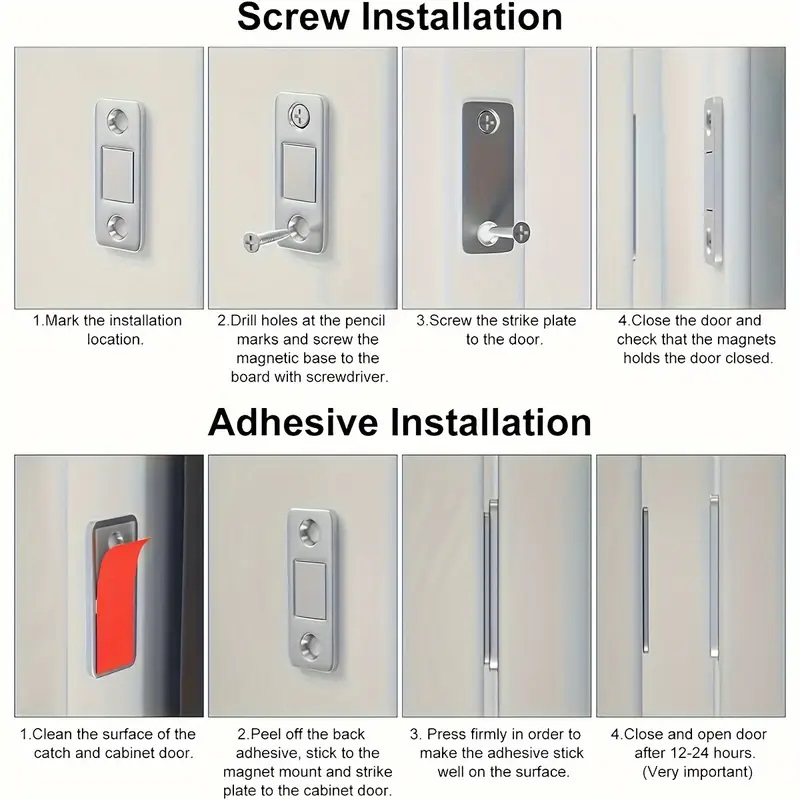 Screw Installation

1.Mark the installation location.

2.Drill holes at the pencil marks and screw the magnetic base to the board with screwdriver.

3.Screw the strike plate to the door.

4.Close the door and check that the magnets holds the door closed.

Adhesive Installation

1.Clean the surface of the catch and cabinet door.

2.Peel off the back adhesive, stick to the magnet mount and strike plate to the cabinet door.

3. Press firmly in order to make the adhesive stick well on the surface.

4.Close and open door after 12-24 hours. (Very important)