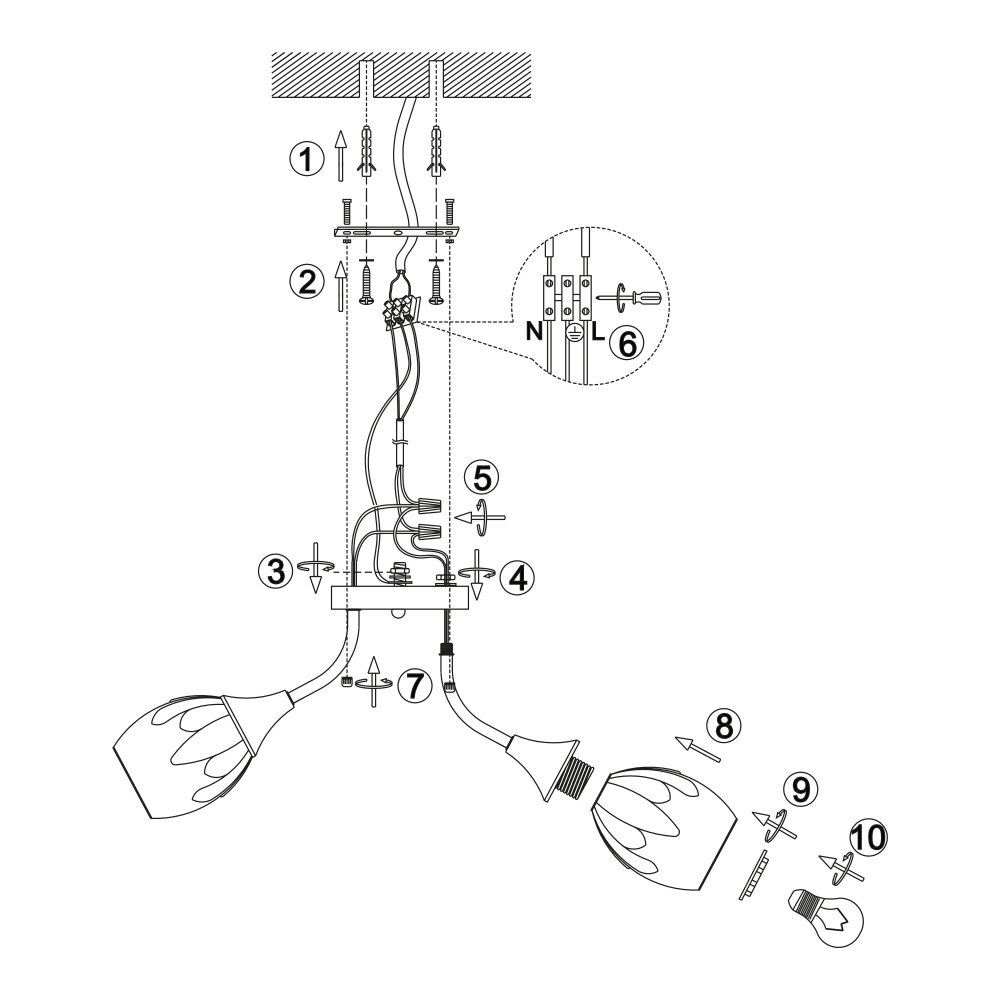 1
2
N
L
6
5
3
4
7
8
9
10