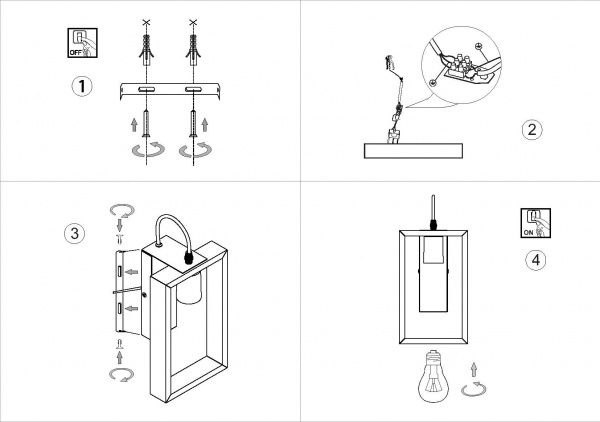 OFF
1
2
3
ON
4