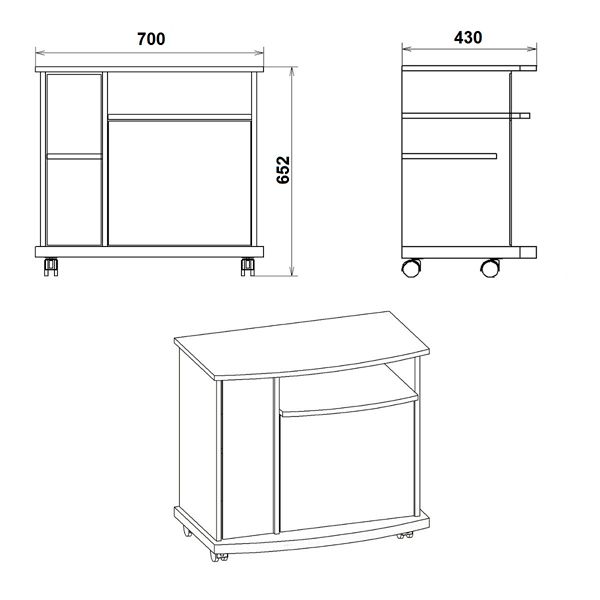 700

652

430