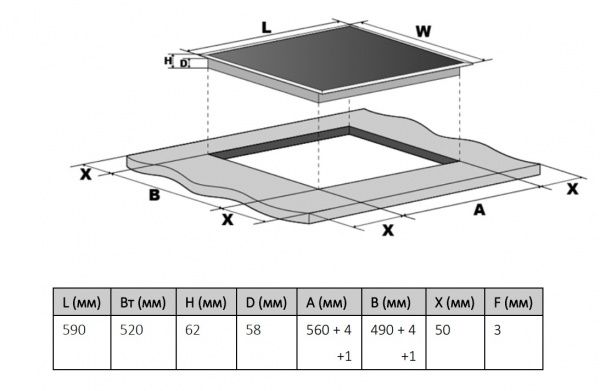 L
W
H
D
X
B
X
X
A
X

| L (мм) | Вт (мм) | H (мм) | D (мм) | A (мм) | B (мм) | X (мм) | F (мм) |
|---|---|---|---|---|---|---|---|
| 590 | 520 | 62 | 58 | 560 + 4 +1 | 490 + 4 +1 | 50 | 3 |