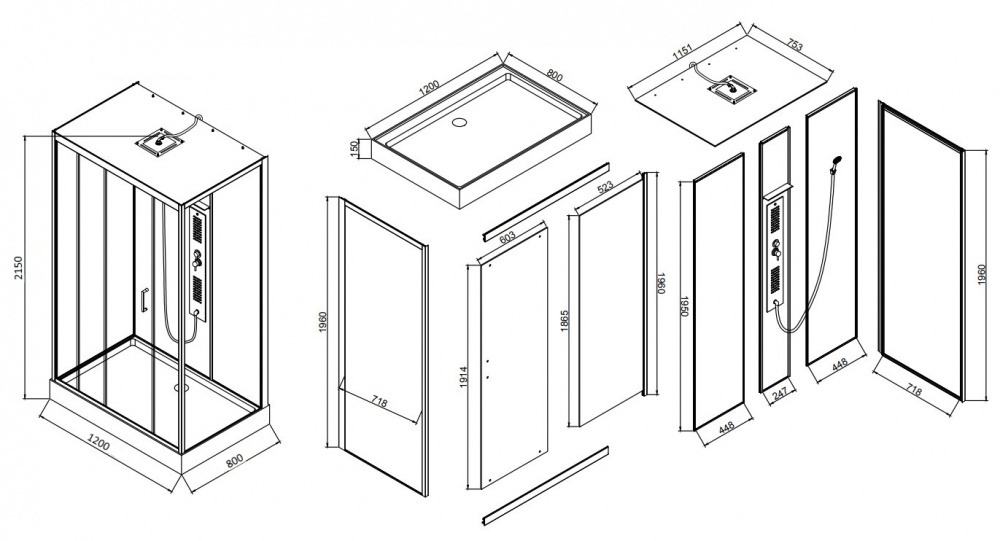 2150
1200
800
1200
800
150
1960
718
603
1914
523
1865
1960
1151
753
1950
448
247
448
1960
718