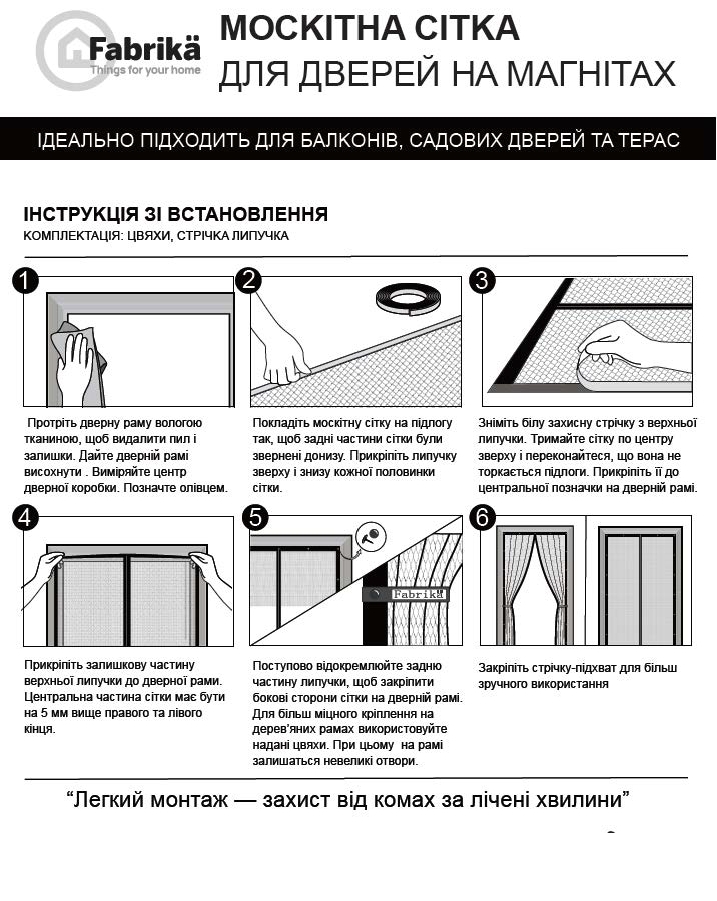 Fabrikä
Things for your home

МОСКІТНА СІТКА
ДЛЯ ДВЕРЕЙ НА МАГНІТАХ

ІДЕАЛЬНО ПІДХОДИТЬ ДЛЯ БАЛКОНІВ, САДОВИХ ДВЕРЕЙ ТА ТЕРАС

ІНСТРУКЦІЯ ЗІ ВСТАНОВЛЕННЯ
КОМПЛЕКТАЦІЯ: ЦВЯХИ, СТРІЧКА ЛИПУЧКА

1

Протріть дверну раму вологою тканиною, щоб видалити пил і залишки. Дайте дверній рамі висохнути . Виміряйте центр дверної коробки. Позначте олівцем.

2

Покладіть москітну сітку на підлогу так, щоб задні частини сітки були звернені донизу. Прикріпіть липучку зверху і знизу кожної половинки сітки.

3

Зніміть білу захисну стрічку з верхньої липучки. Тримайте сітку по центру зверху і переконайтеся, що вона не торкається підлоги. Прикріпіть її до центральної позначки на дверній рамі.

4

Прикріпіть залишкову частину верхньої липучки до дверної рами. Центральна частина сітки має бути на 5 мм вище правого та лівого кінця.

5

Fabrikä

Поступово відокремлюйте задню частину липучки, щоб закріпити бокові сторони сітки на дверній рамі. Для більш міцного кріплення на дерев'яних рамах використовуйте надані цвяхи. При цьому на рамі залишаться невеликі отвори.

6

Закріпіть стрічку-підхват для більш зручного використання

“Легкий монтаж — захист від комах за лічені хвилини”