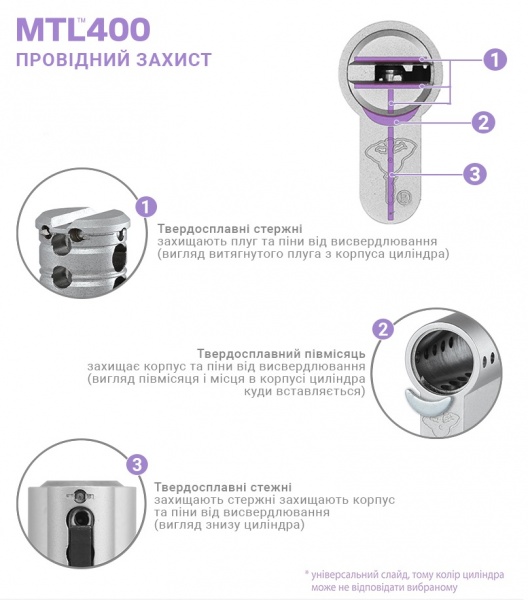 MTL™400
ПРОВІДНИЙ ЗАХИСТ

1

2

3

1

Твердосплавні стержні
захищають плуг та піни від висвердлювання (вигляд витягнутого плуга з корпуса циліндра)

2

Твердосплавний півмісяць
захищає корпус та піни від висвердлювання (вигляд півмісяця і місця в корпусі циліндра куди вставляється)

3

Твердосплавні стежні
захищають стержні захищають корпус та піни від висвердлювання (вигляд знизу циліндра)

* універсальний слайд, тому колір циліндра може не відповідати вибраному