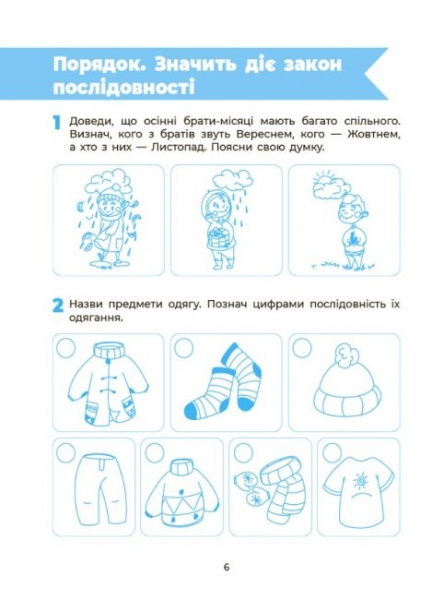 Порядок. Значить діє закон послідовності

1 Доведи, що осінні брати-місяці мають багато спільного. Визнач, кого з братів звуть Вереснем, кого — Жовтнем, а хто з них — Листопад. Поясни свою думку.

2 Назви предмети одягу. Познач цифрами послідовність їх одягання.

6