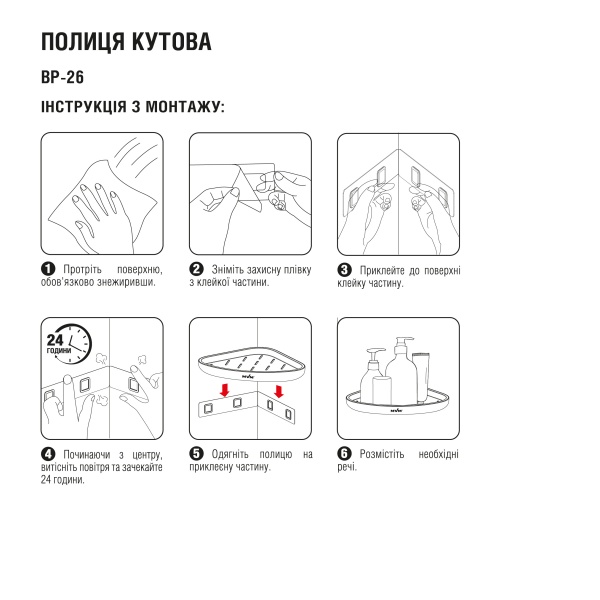 ПОЛИЦЯ КУТОВА

BP-26

ІНСТРУКЦІЯ З МОНТАЖУ:

1 Протріть поверхню, обов'язково знежиривши.

2 Зніміть захисну плівку з клейкої частини.

3 Приклейте до поверхні клейку частину.

24 години

4 Починаючи з центру, витісніть повітря та зачекайте 24 години.

5 Одягніть полицю на приклеєну частину.

6 Розмістіть необхідні речі.